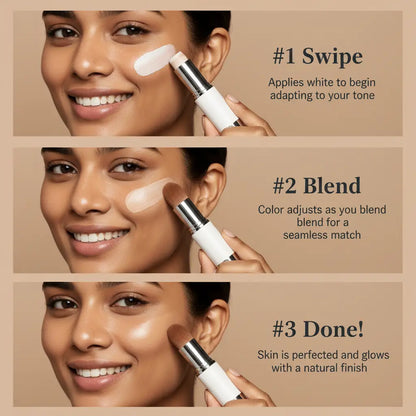 #1 Swipe

Applies white to begin adapting to your tone

#2 Blend

Color adjusts as you blend blend for a seamless match

#3 Done!

Skin is perfected and glows with a natural finish