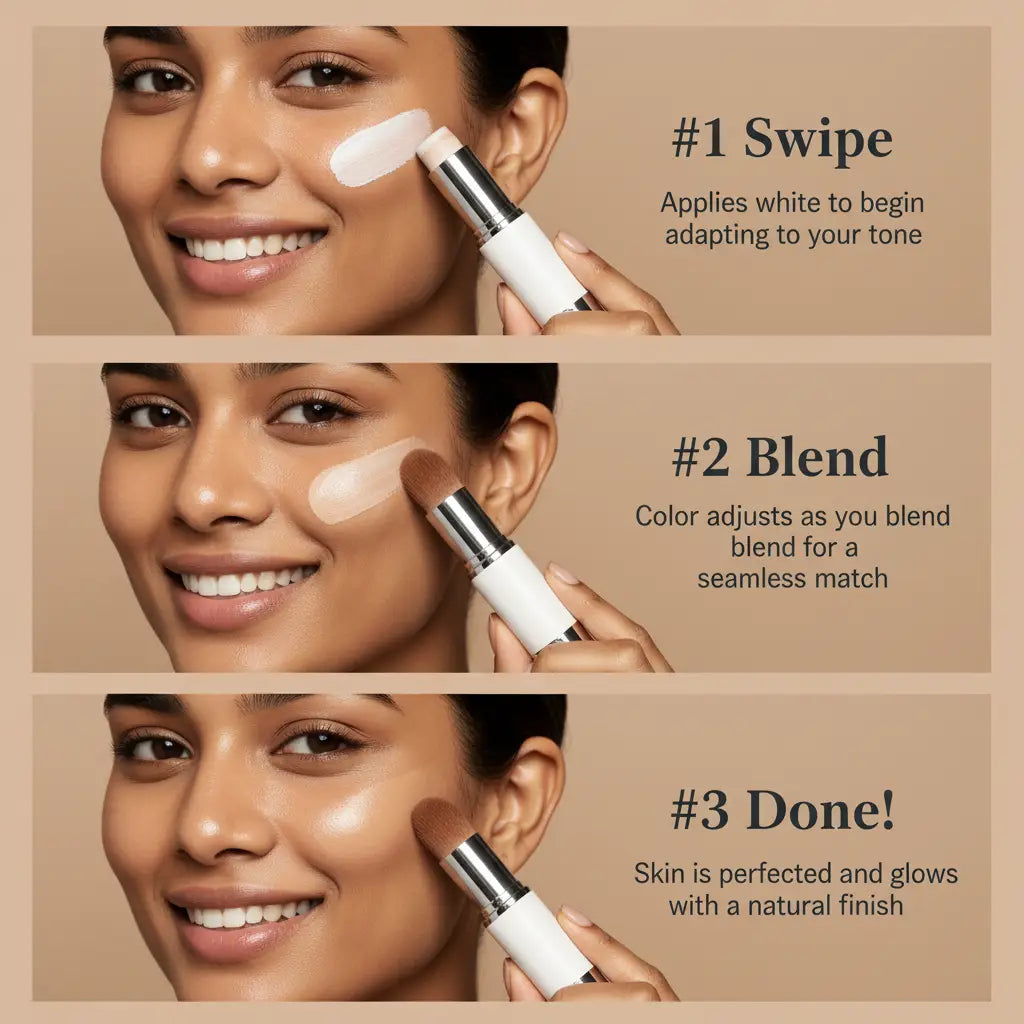 #1 Swipe

Applies white to begin adapting to your tone

#2 Blend

Color adjusts as you blend blend for a seamless match

#3 Done!

Skin is perfected and glows with a natural finish