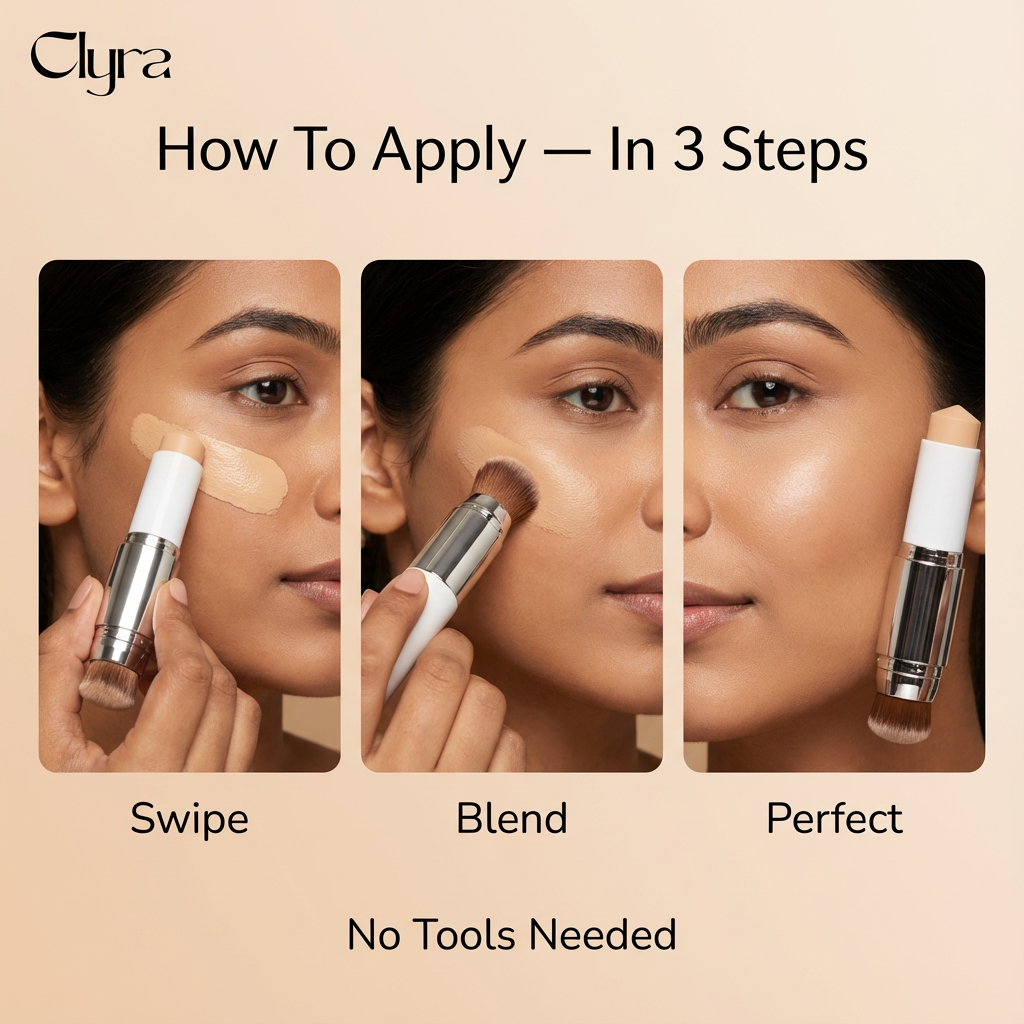 Clyra

How To Apply — In 3 Steps

Swipe

Blend

Perfect

No Tools Needed